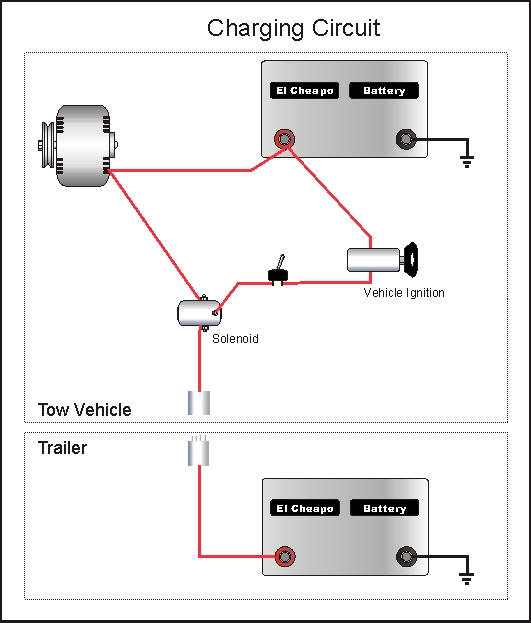 Charging Circuit

El Cheapo Battery

Vehicle Ignition

Solenoid

Tow Vehicle

Trailer

El Cheapo Battery